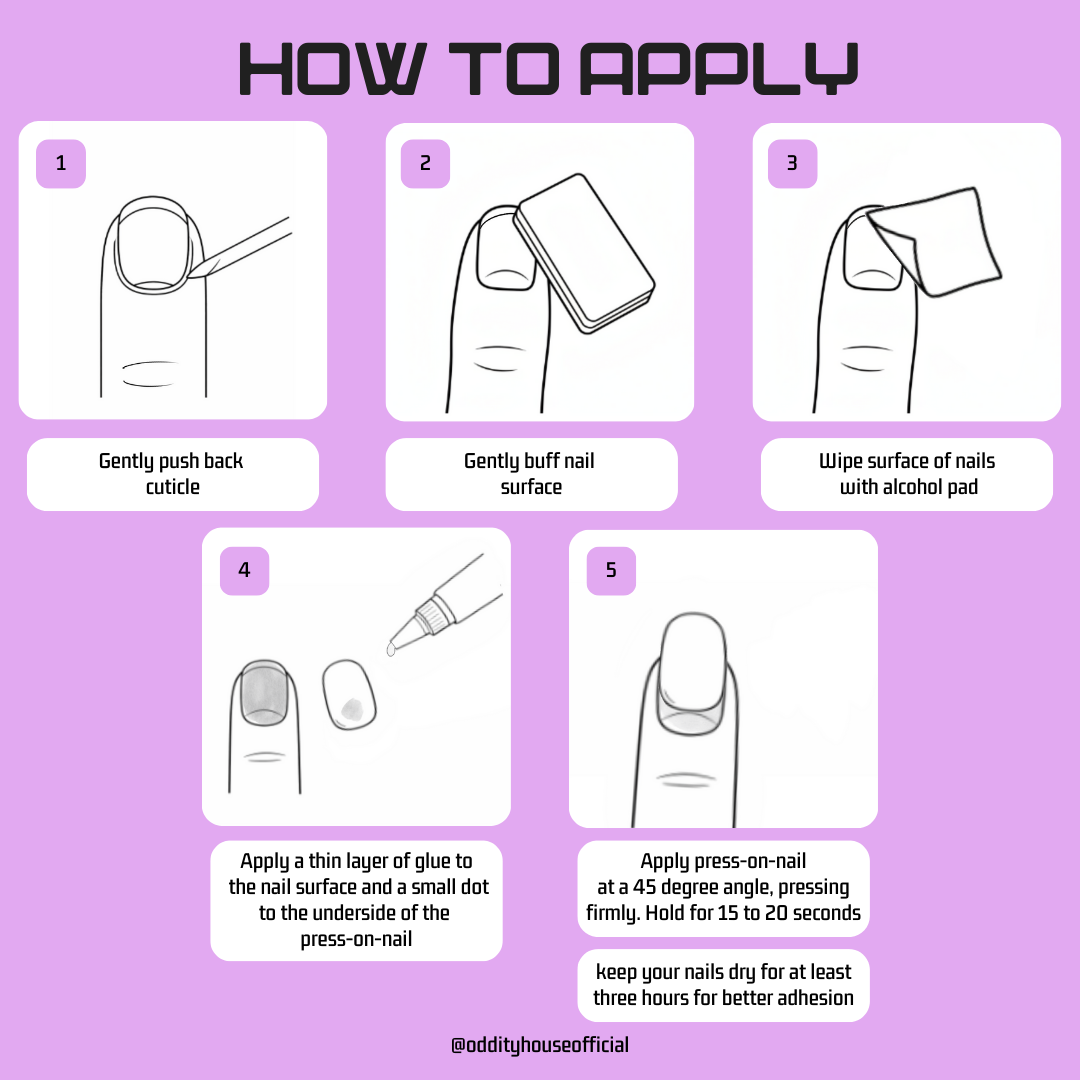 HOW TO APPLY

1

Gently push back cuticle

2

Gently buff nail surface

3

Wipe surface of nails with alcohol pad

4

Apply a thin layer of glue to the nail surface and a small dot to the underside of the press-on-nail

5

Apply press-on-nail at a 45 degree angle, pressing firmly. Hold for 15 to 20 seconds

keep your nails dry for at least three hours for better adhesion

@oddityhouseofficial